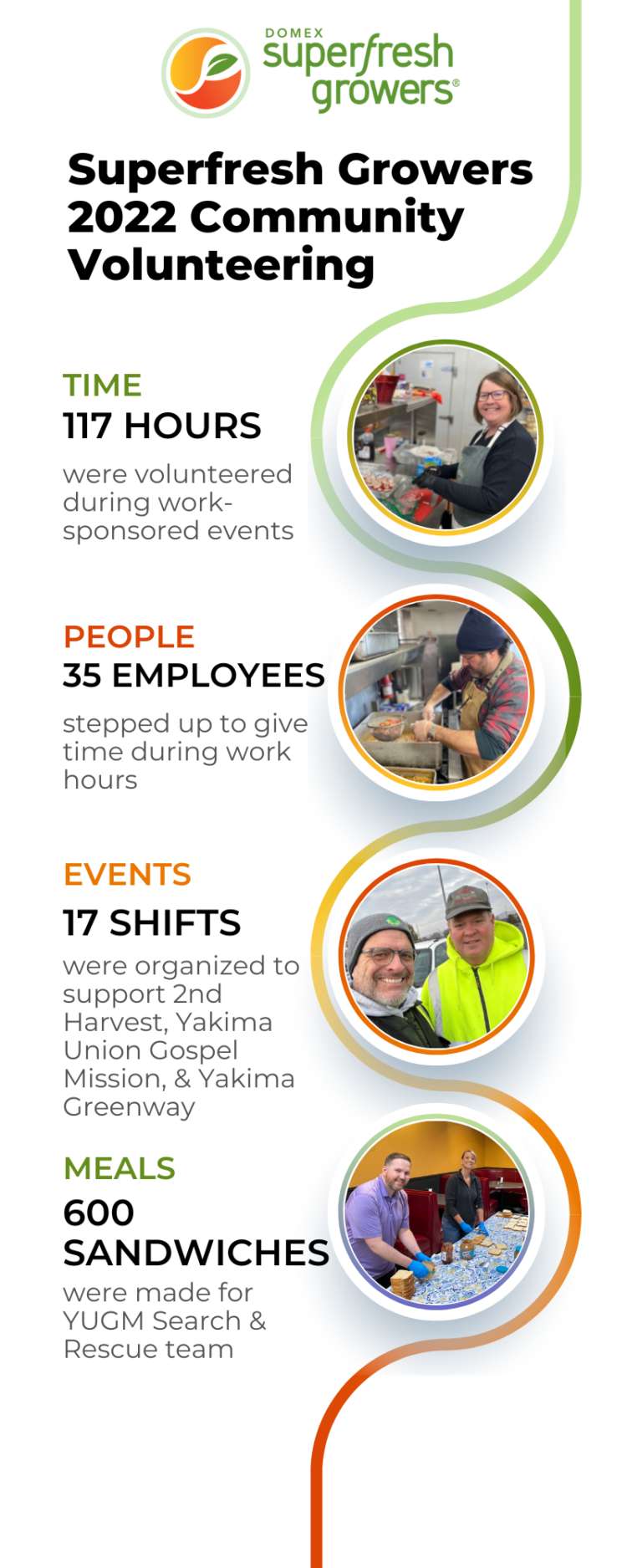 DOMEX
superfresh growers®

Superfresh Growers 2022 Community Volunteering

TIME
117 HOURS
were volunteered during work-sponsored events

PEOPLE
35 EMPLOYEES
stepped up to give time during work hours

EVENTS
17 SHIFTS
were organized to support 2nd Harvest, Yakima Union Gospel Mission, & Yakima Greenway

MEALS
600 SANDWICHES
were made for YUGM Search & Rescue team